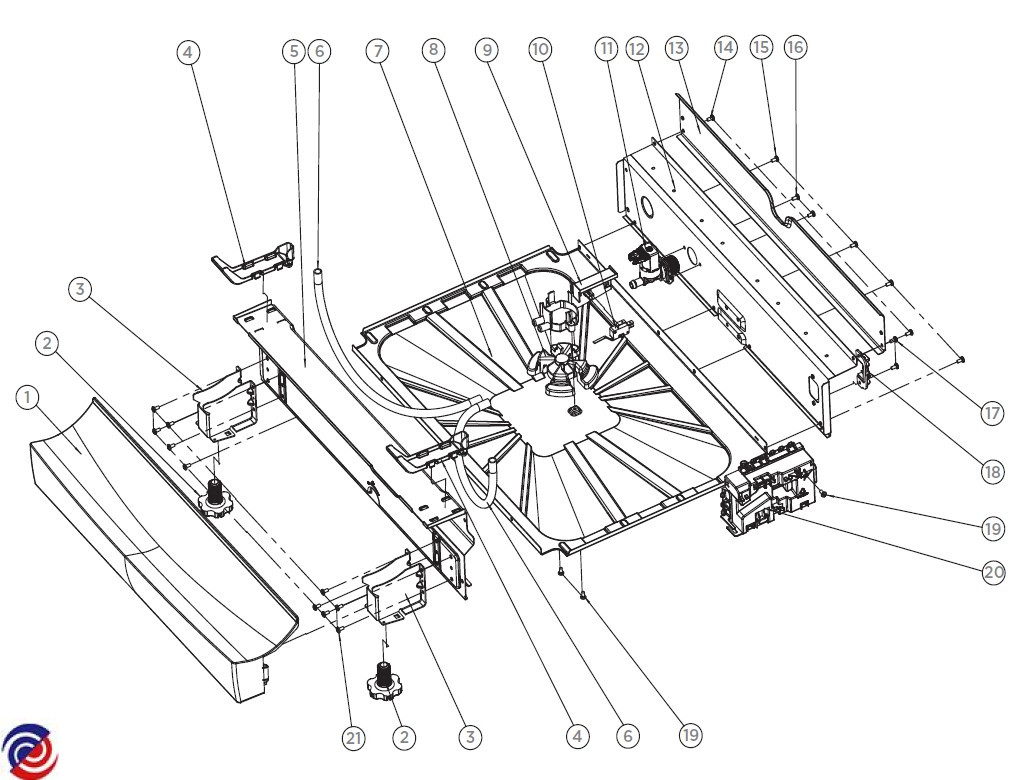 4
5
6
7
8
9
10
11
12
13
14
15
16
3
2
1
17
18
19
20
21
2
3
4
6
19